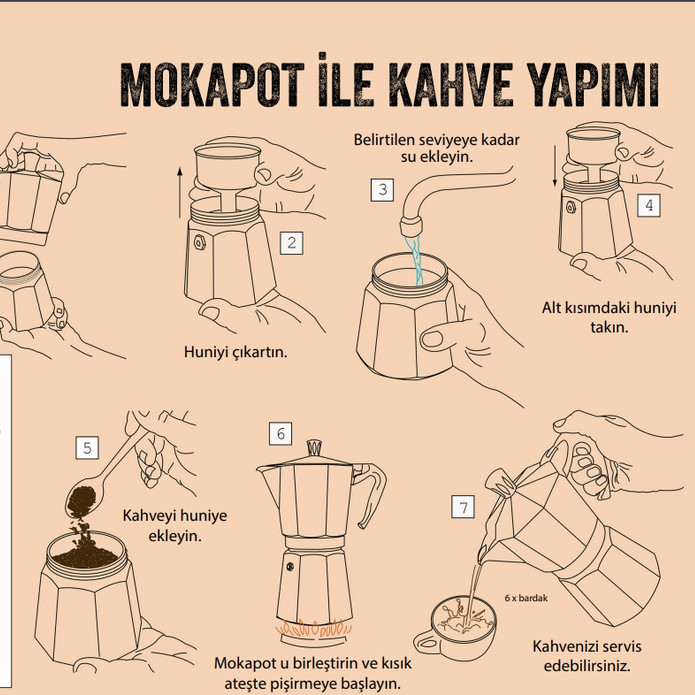 MOKAPOT İLE KAHVE YAPIMI

2

Huniyi çıkartın.

Belirtilen seviyeye kadar su ekleyin.

3

4

Alt kısımdaki huniyi takın.

5

Kahveyi huniye ekleyin.

6

Mokapot u birleştirin ve kısık ateşte pişirmeye başlayın.

7

6 x bardak

Kahvenizi servis edebilirsiniz.